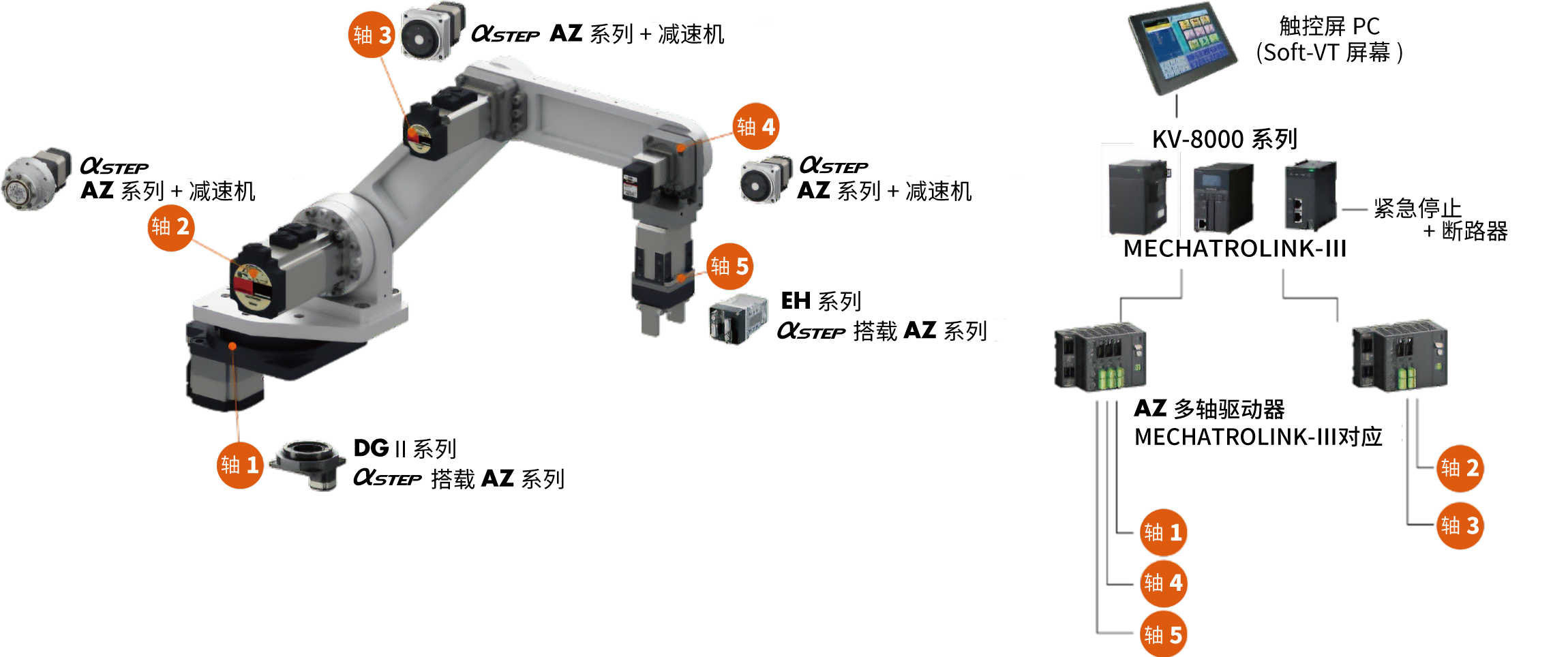 轴 3 αSTEP AZ 系列 + 减速机

αSTEP AZ 系列 + 减速机

轴 2

轴 4

αSTEP AZ 系列 + 减速机

轴 5

EH 系列
αSTEP 搭载 AZ 系列

轴 1

DG II 系列
αSTEP 搭载 AZ 系列

触控屏 PC
(Soft-VT 屏幕 )

KV-8000 系列

紧急停止
+ 断路器

MECHATROLINK-III

AZ 多轴驱动器
MECHATROLINK-III对应

轴 2

轴 3

轴 1

轴 4

轴 5