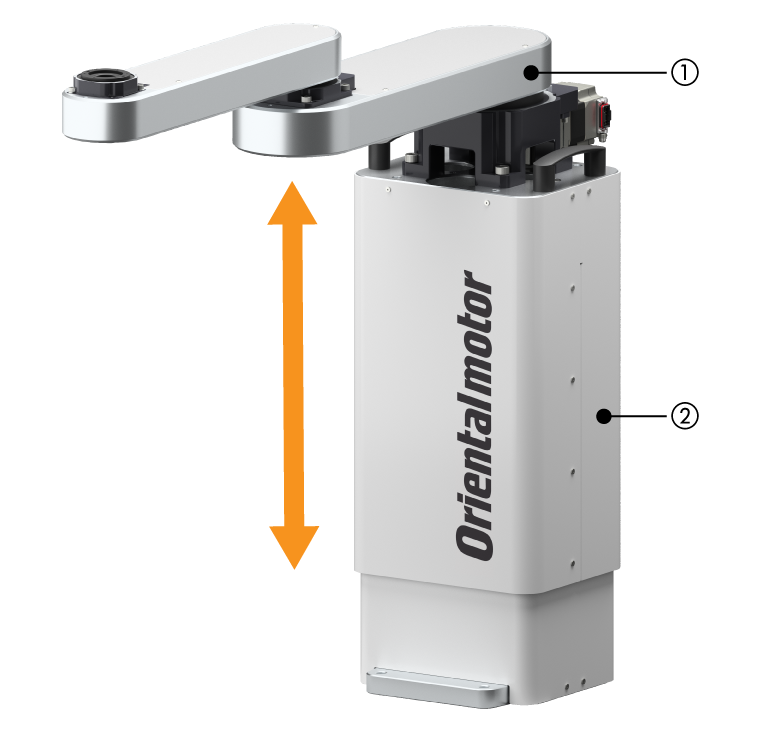 ①
Orientalmotor
②