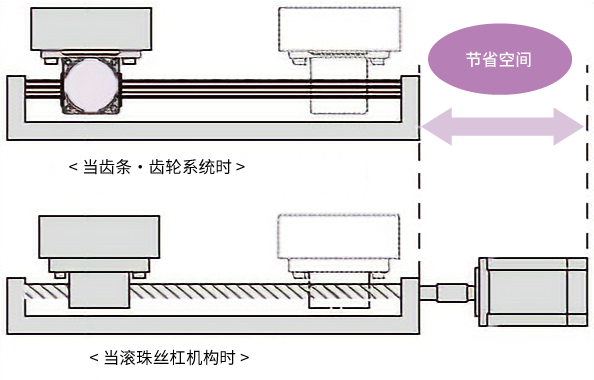 节省空间

< 当齿条・齿轮系统时 >

< 当滚珠丝杠机构时 >