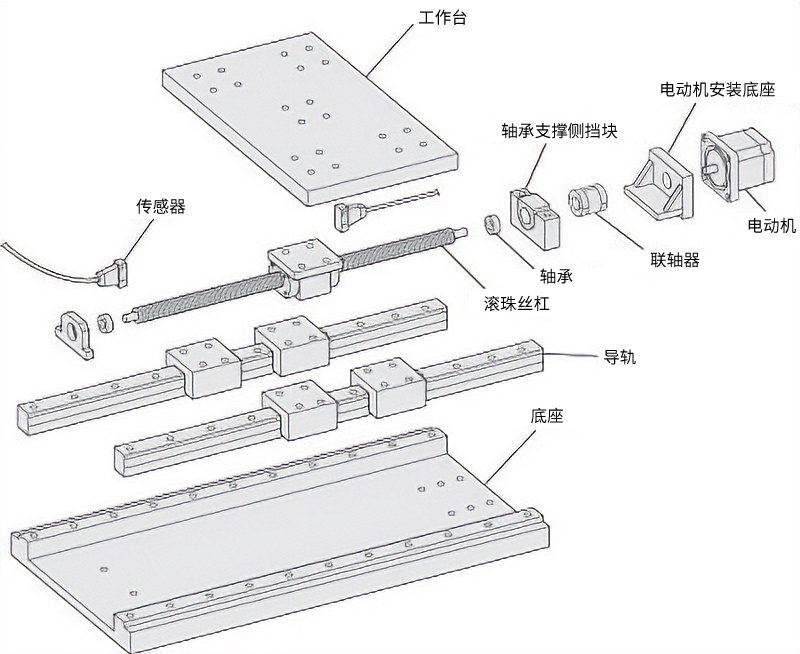 工作台

电动机安装底座

轴承支撑侧挡块

传感器

电动机

联轴器

轴承

滚珠丝杠

导轨

底座