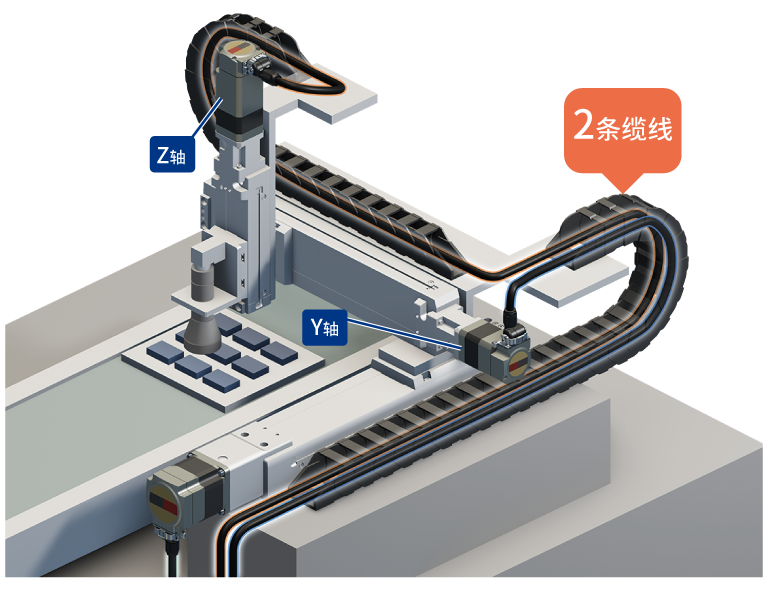 Z轴

2条缆线

Y轴