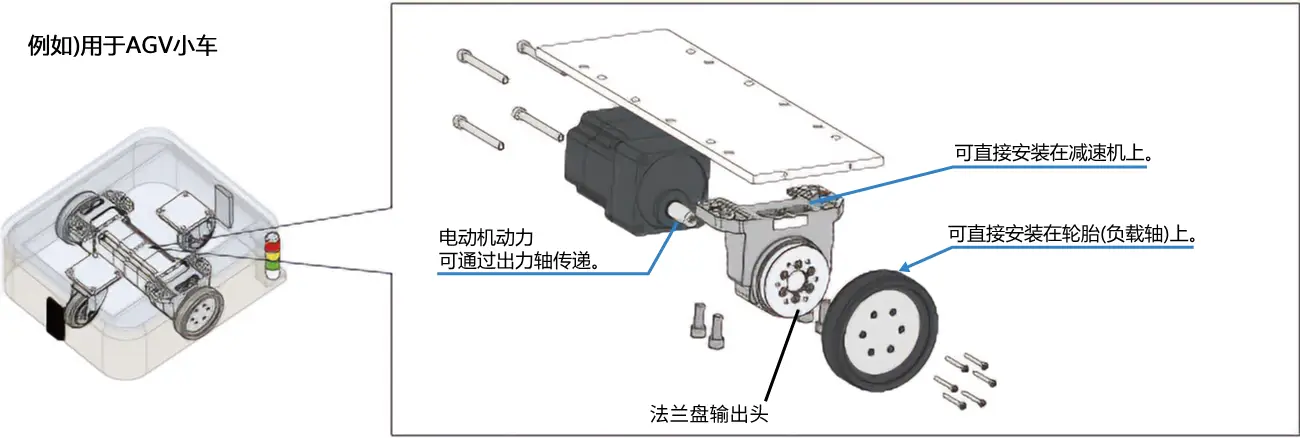 例如)用于AGV小车

可直接安装在减速机上。

可直接安装在轮胎(负载轴)上。

电动机动力
可通过出力轴传递。

法兰盘输出头