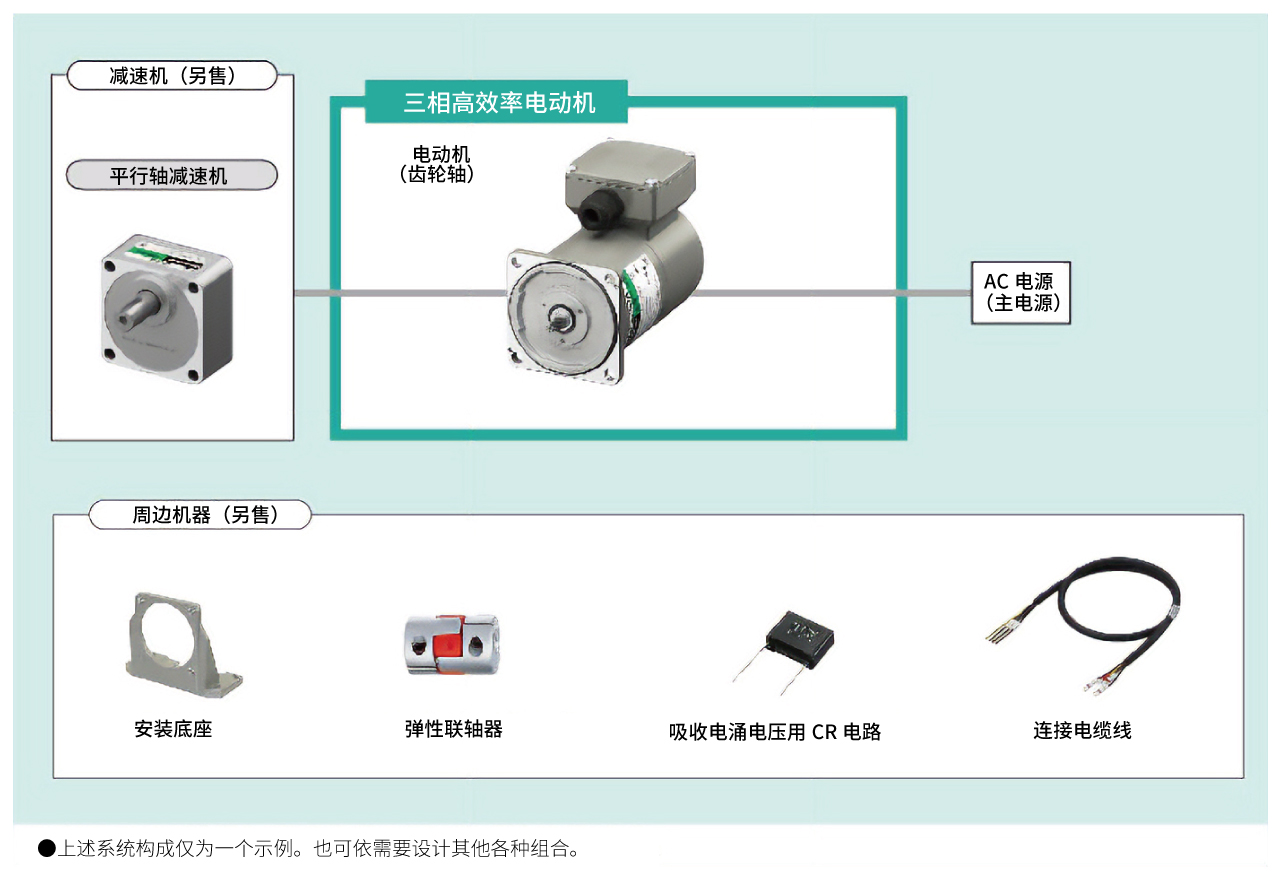 减速机（另售）

平行轴减速机

三相高效率电动机

电动机
（齿轮轴）

AC 电源
（主电源）

周边机器（另售）

安装底座

弹性联轴器

吸收电涌电压用 CR 电路

连接电缆线

●上述系统构成仅为一个示例。也可依需要设计其他各种组合。