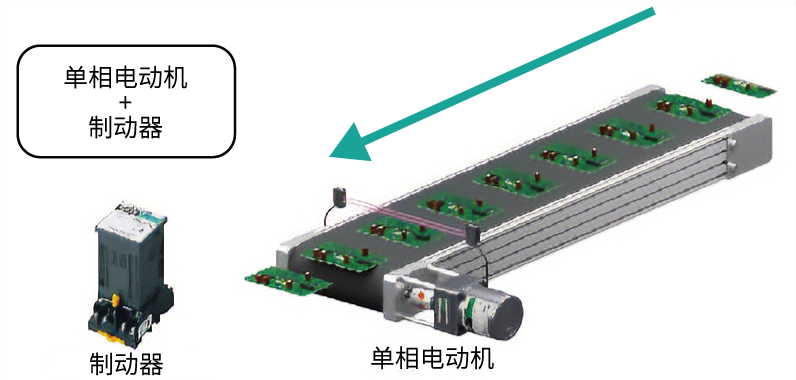 单相电动机
+
制动器

制动器

单相电动机