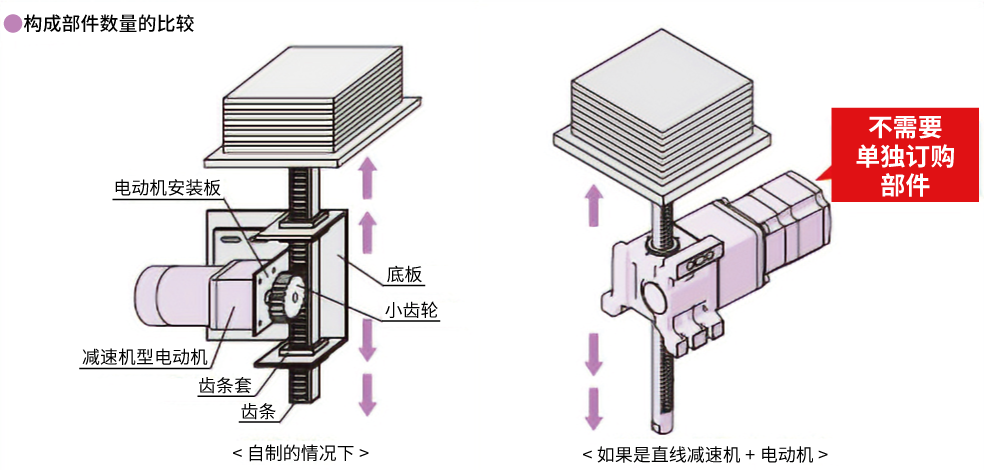 构成部件数量的比较

电动机安装板

底板

小齿轮

减速机型电动机

齿条套

齿条

< 自制的情况下 >

不需要单独订购部件

< 如果是直线减速机 + 电动机 >