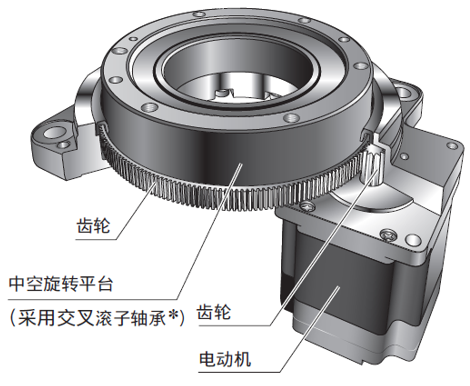 齿轮

中空旋转平台
（采用交叉滚子轴承*）

齿轮

电动机